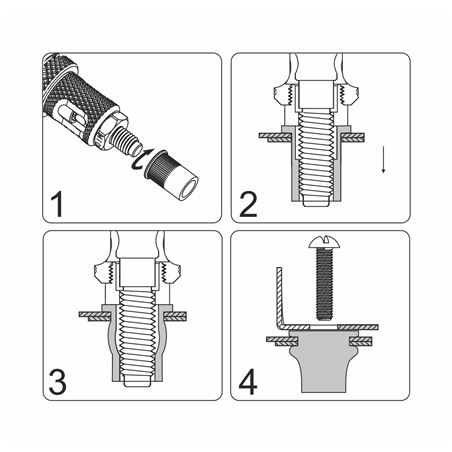 1

2

3

4